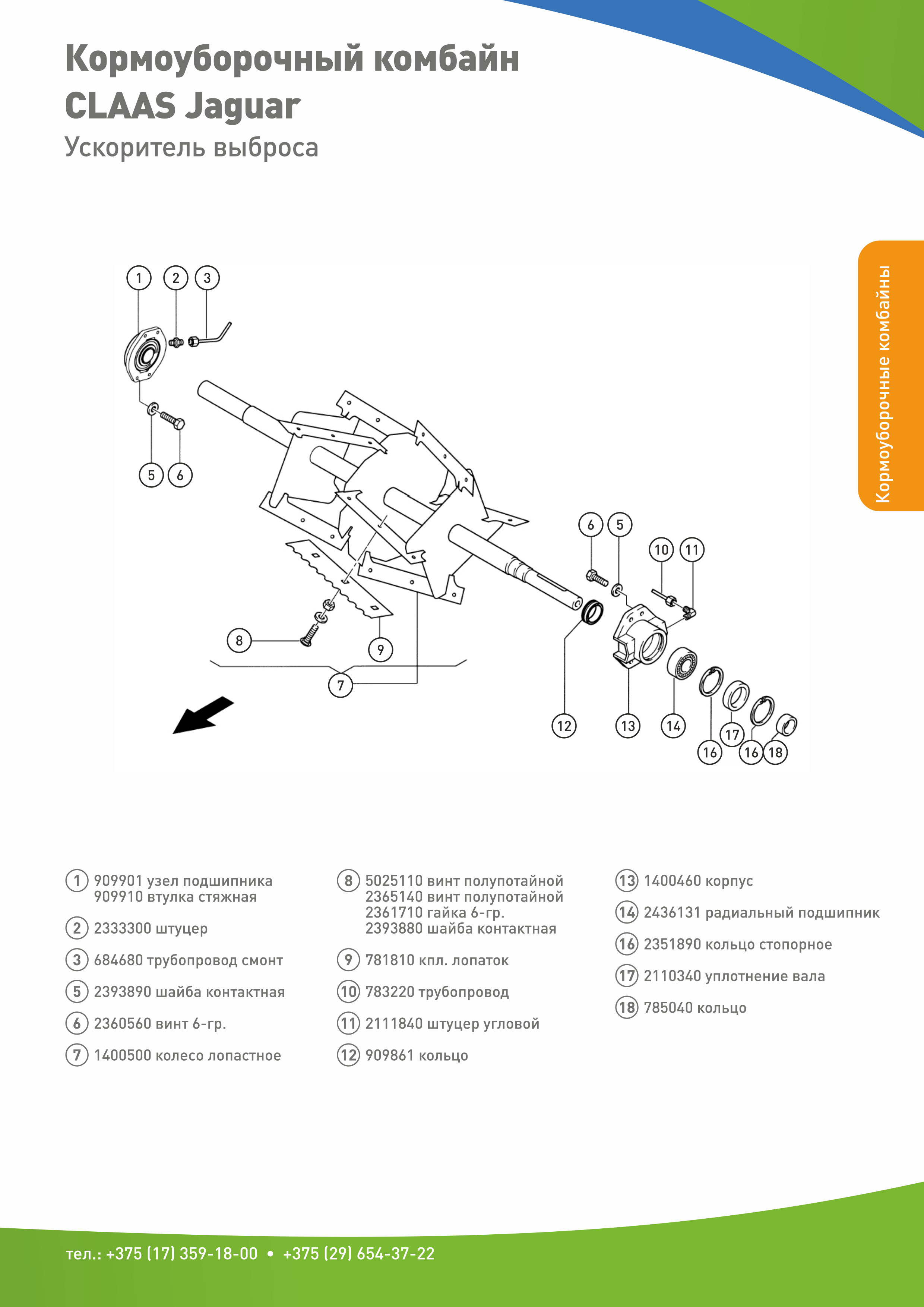 Кормоуборочный комбайн CLAAS Jaguar

Ускоритель выброса

Кормоуборочные комбайны

1 2 3

5 6

6 5

10 11

8

9

7

12 13 14

17

16 16 18

1 909901 узел подшипника
909910 втулка стяжная

2 2333300 штуцер

3 684680 трубопровод смонт

5 2393890 шайба контактная

6 2360560 винт 6-гр.

7 1400500 колесо лопастное

8 5025110 винт полупотайной
2365140 винт полупотайной
2361710 гайка 6-гр.
2393880 шайба контактная

9 781810 кпл. лопаток

10 783220 трубопровод

11 2111840 штуцер угловой

12 909861 кольцо

13 1400460 корпус

14 2436131 радиальный подшипник

16 2351890 кольцо стопорное

17 2110340 уплотнение вала

18 785040 кольцо

тел.: +375 (17) 359-18-00 • +375 (29) 654-37-22